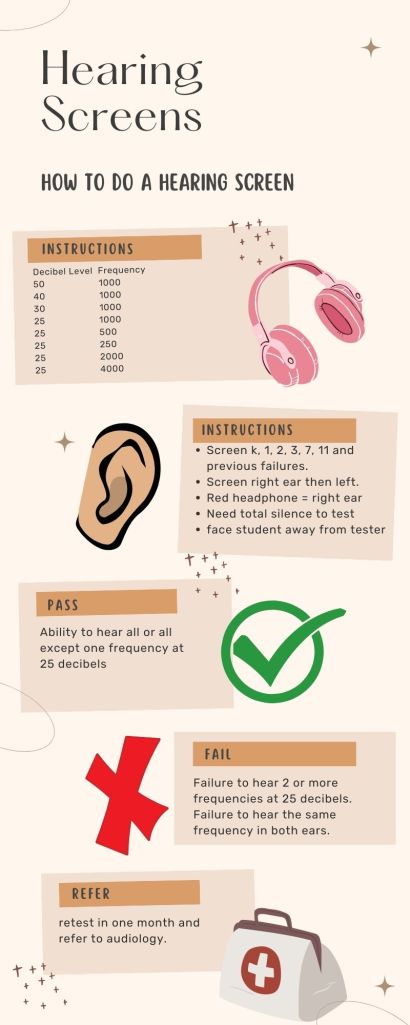 Hearing Screens

HOW TO DO A HEARING SCREEN

INSTRUCTIONS

| Decibel Level | Frequency |
|---|---|
| 50 | 1000 |
| 40 | 1000 |
| 30 | 1000 |
| 25 | 1000 |
| 25 | 500 |
| 25 | 250 |
| 25 | 2000 |
| 25 | 4000 |

INSTRUCTIONS

• Screen k, 1, 2, 3, 7, 11 and previous failures.
• Screen right ear then left.
• Red headphone = right ear
• Need total silence to test
• face student away from tester

PASS

Ability to hear all or all except one frequency at 25 decibels

FAIL

Failure to hear 2 or more frequencies at 25 decibels. Failure to hear the same frequency in both ears.

REFER

retest in one month and refer to audiology.